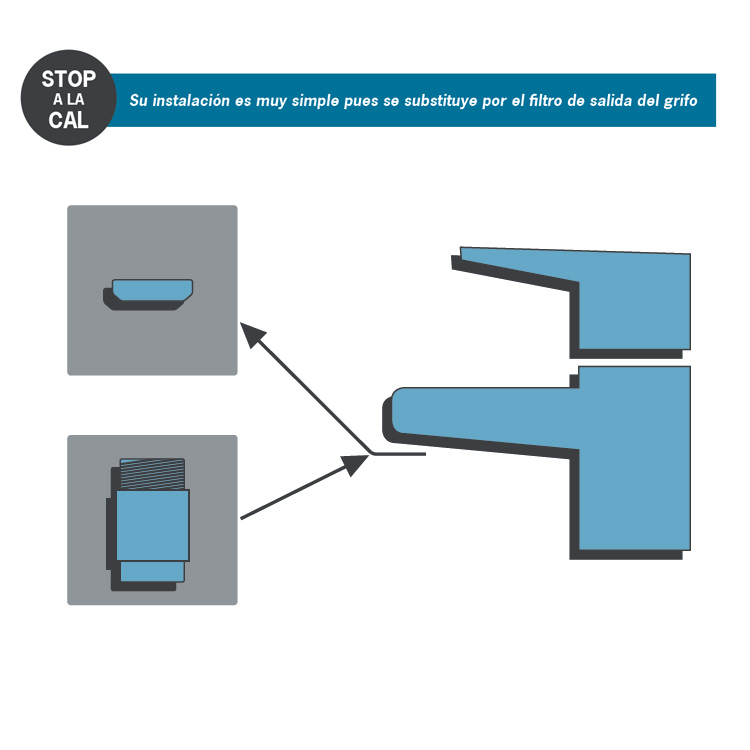 STOP
A LA
CAL

Su instalación es muy simple pues se substituye por el filtro de salida del grifo