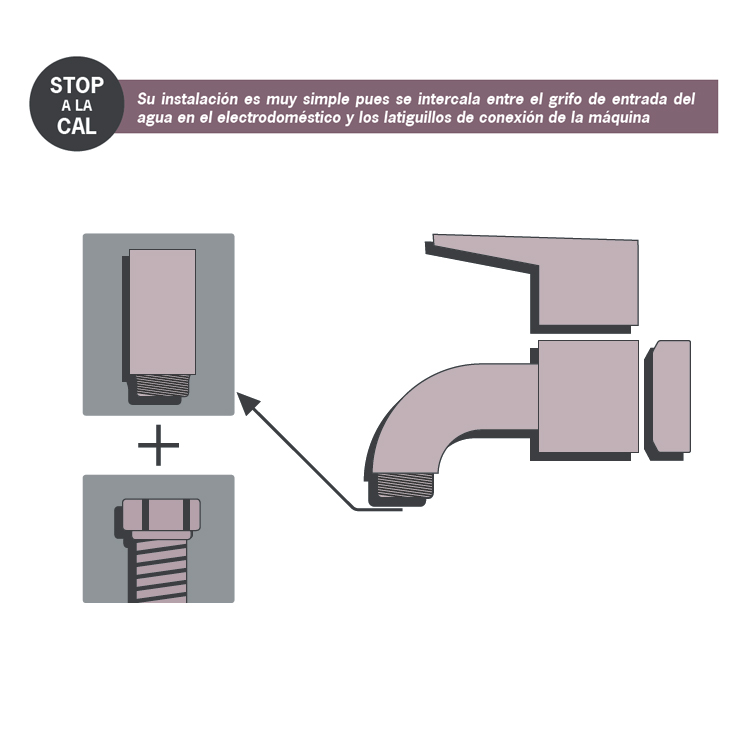 STOP
A LA
CAL

Su instalación es muy simple pues se intercala entre el grifo de entrada del agua en el electrodoméstico y los latiguillos de conexión de la máquina

+